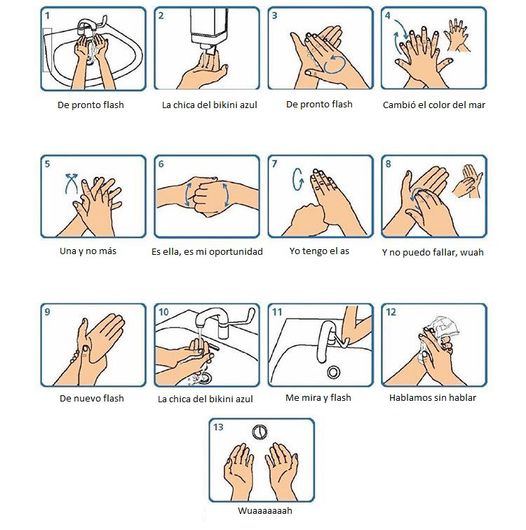 1
De pronto flash

2
La chica del bikini azul

3
De pronto flash

4
Cambió el color del mar

5
Una y no más

6
Es ella, es mi oportunidad

7
Yo tengo el as

8
Y no puedo fallar, wuah

9
De nuevo flash

10
La chica del bikini azul

11
Me mira y flash

12
Hablamos sin hablar

13
Wuaaaaaaah